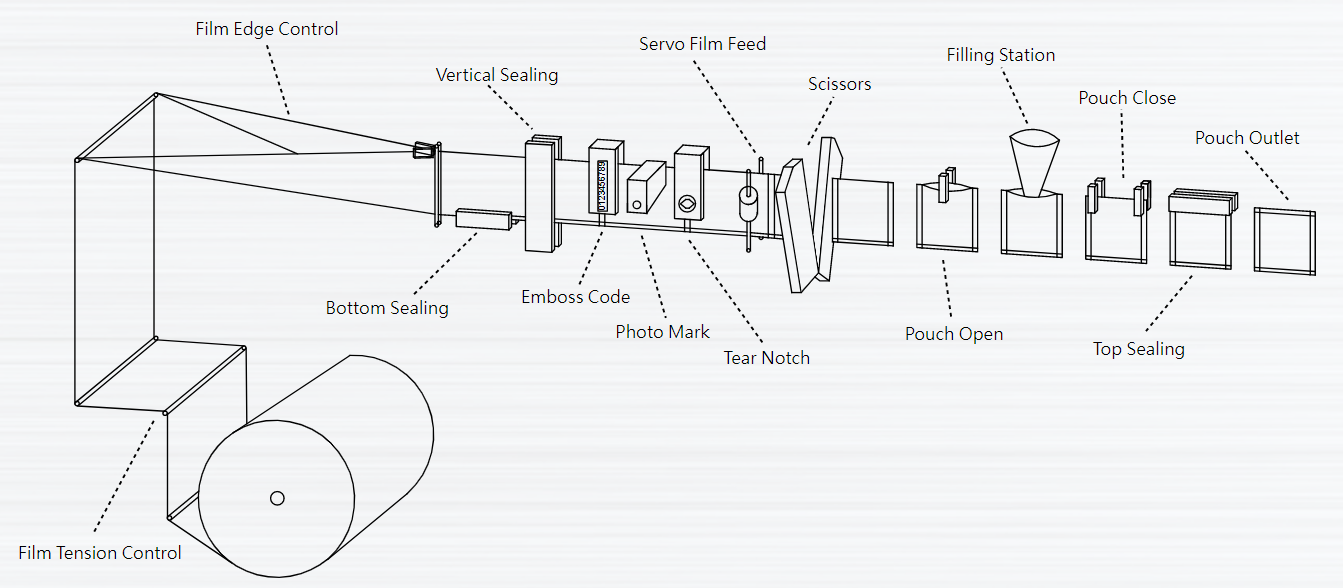 Film Edge Control

Vertical Sealing

Servo Film Feed

Scissors

Filling Station

Pouch Close

Pouch Outlet

0123456789

Bottom Sealing

Emboss Code

Photo Mark

Tear Notch

Pouch Open

Top Sealing

Film Tension Control